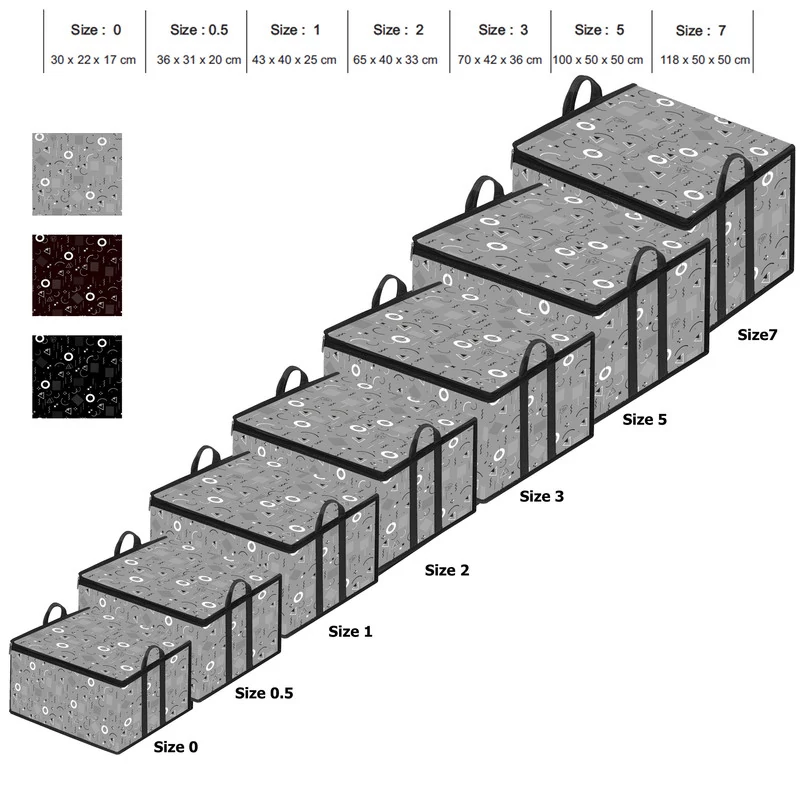 | Size : 0 | Size : 0.5 | Size : 1 | Size : 2 | Size : 3 | Size : 5 | Size : 7 |
|---|---|---|---|---|---|---|
| 30 x 22 x 17 cm | 36 x 31 x 20 cm | 43 x 40 x 25 cm | 65 x 40 x 33 cm | 70 x 42 x 36 cm | 100 x 50 x 50 cm | 118 x 50 x 50 cm |

Size7

Size 5

Size 3

Size 2

Size 1

Size 0.5

Size 0